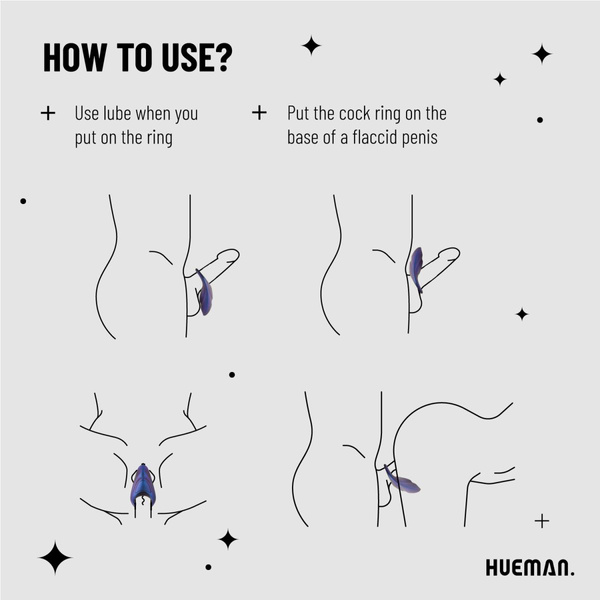 HOW TO USE?

+ Use lube when you put on the ring

+ Put the cock ring on the base of a flaccid penis

HUEMAN.