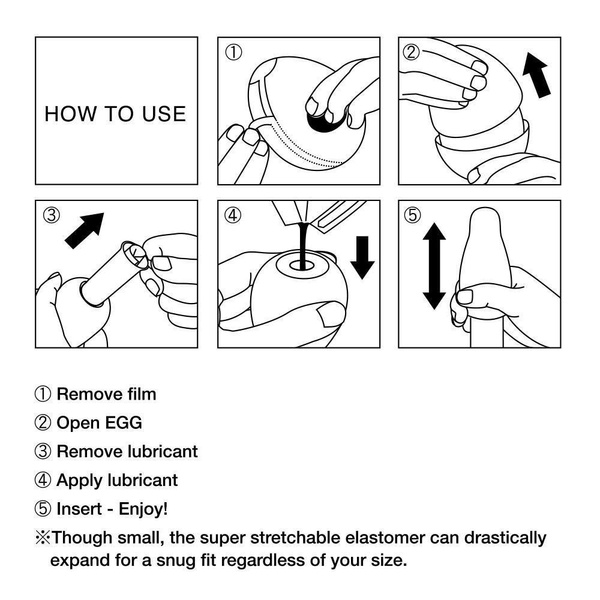 HOW TO USE

①

②

③

④

⑤

① Remove film
② Open EGG
③ Remove lubricant
④ Apply lubricant
⑤ Insert - Enjoy!
※Though small, the super stretchable elastomer can drastically expand for a snug fit regardless of your size.