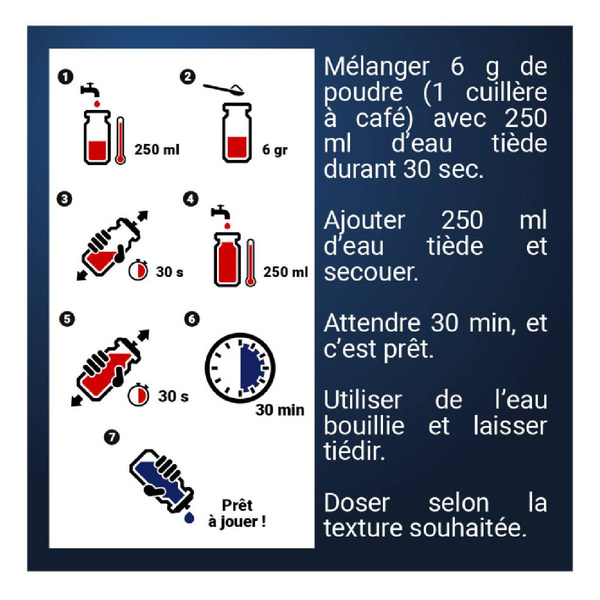 1
250 ml

2
6 gr

3
30 s

4
250 ml

5
30 s

6
30 min

7
Prêt à jouer !

Mélanger 6 g de poudre (1 cuillère à café) avec 250 ml d'eau tiède durant 30 sec.

Ajouter 250 ml d'eau tiède et secouer.

Attendre 30 min, et c'est prêt.

Utiliser de l'eau bouillie et laisser tiédir.

Doser selon la texture souhaitée.